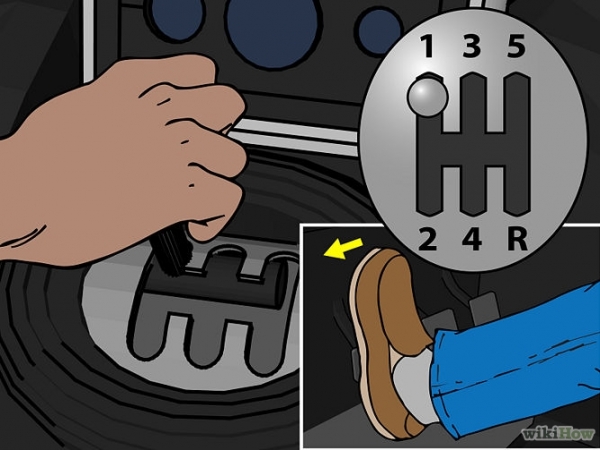 1 3 5
2 4 R
wikiHow